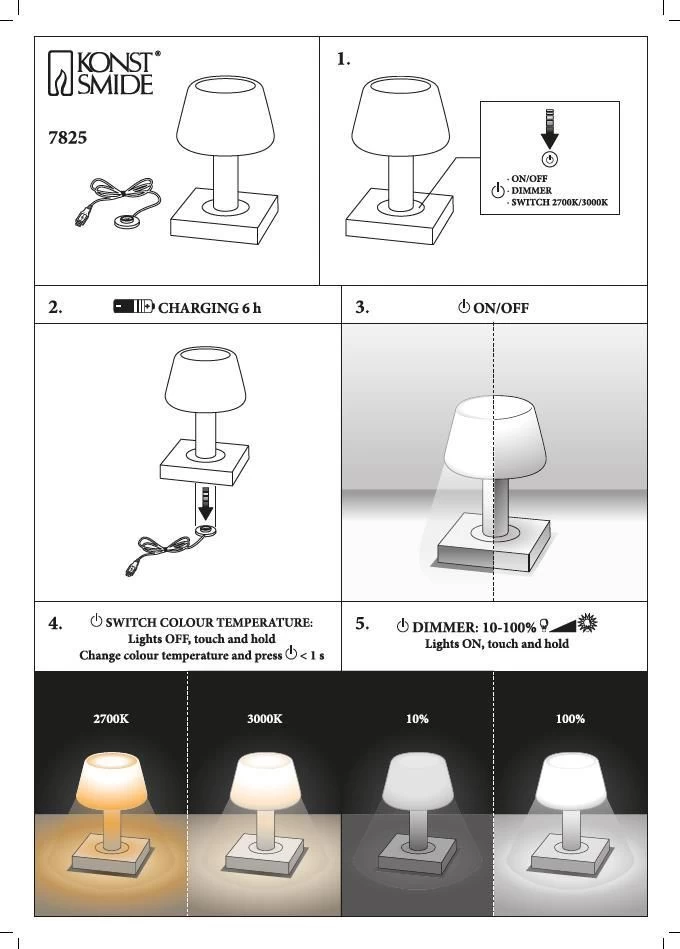 KONST SMIDE®

7825

1.

- ON/OFF
- DIMMER
- SWITCH 2700K/3000K

2. CHARGING 6 h

3. ON/OFF

4. SWITCH COLOUR TEMPERATURE:
Lights OFF, touch and hold
Change colour temperature and press < 1 s

5. DIMMER: 10-100%
Lights ON, touch and hold

2700K

3000K

10%

100%