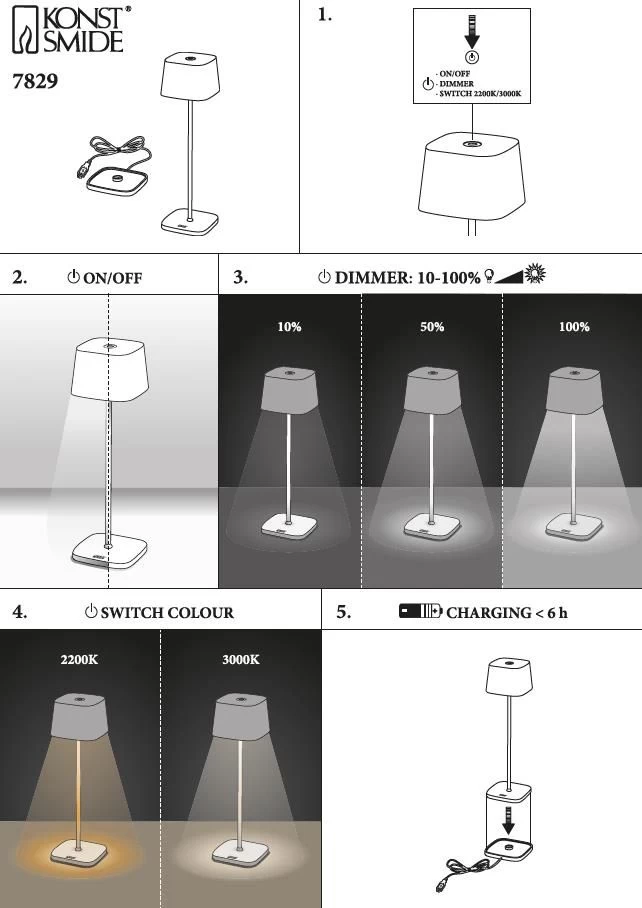 KONST SMIDE®

7829

1.

- ON/OFF
- DIMMER
- SWITCH 2200K/3000K

2. ON/OFF

3. DIMMER: 10-100%

10%

50%

100%

4. SWITCH COLOUR

2200K

3000K

5. CHARGING < 6 h