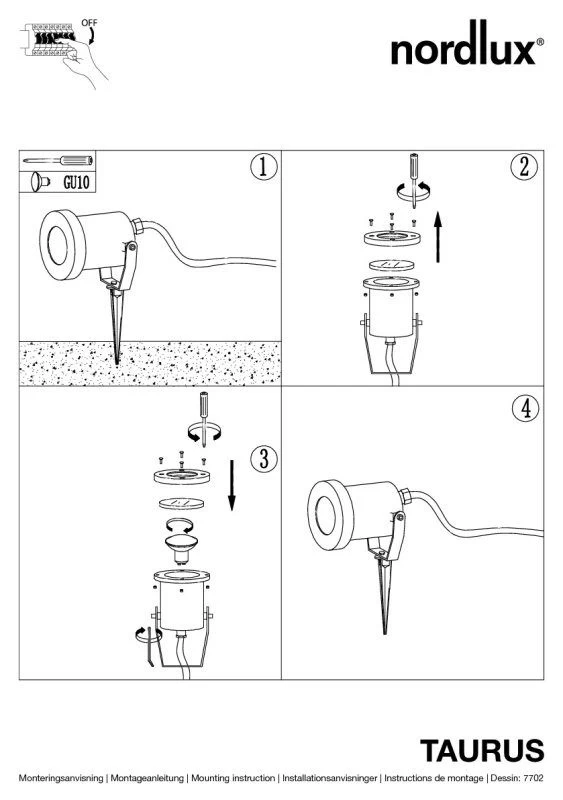 OFF

nordlux®

GU10

1

2

3

4

TAURUS

Monteringsanvisning | Montageanleitung | Mounting instruction | Installationsanvisninger | Instructions de montage | Dessin: 7702