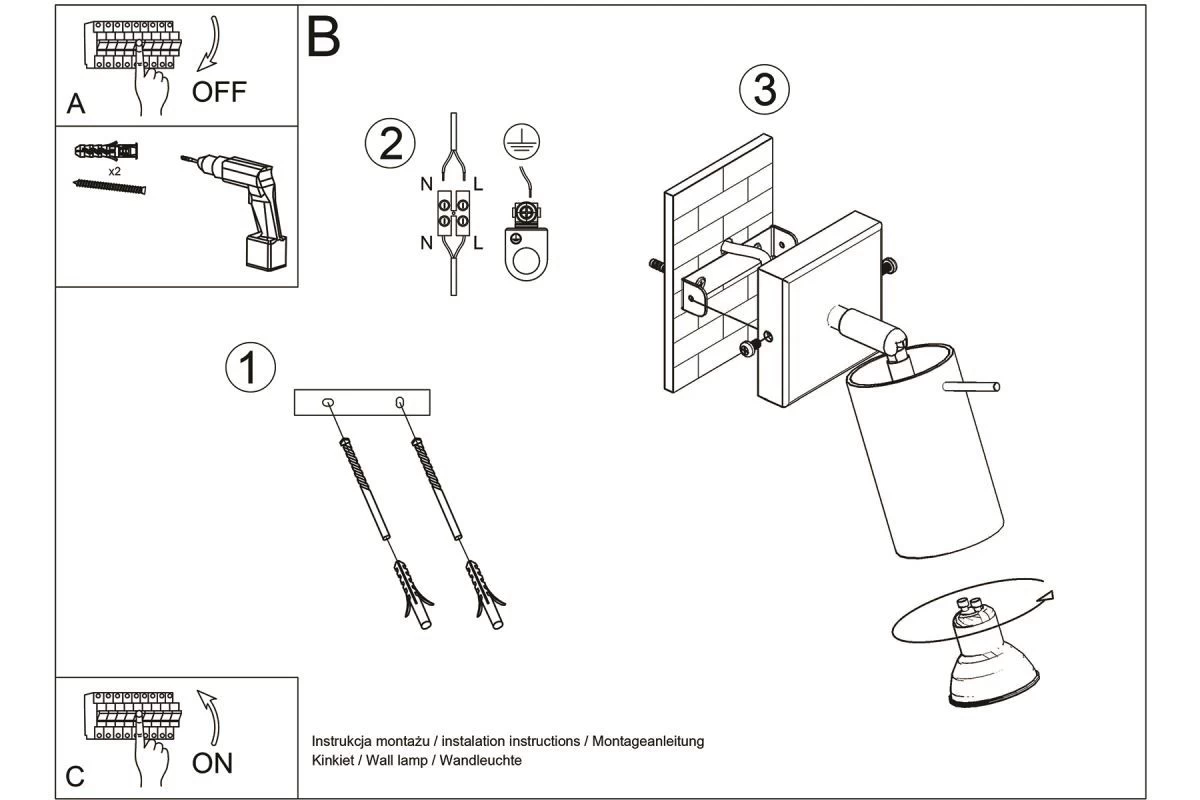 A
OFF

x2

B

2
N L
N L

3

1

C
ON

Instrukcja montażu / instalation instructions / Montageanleitung
Kinkiet / Wall lamp / Wandleuchte